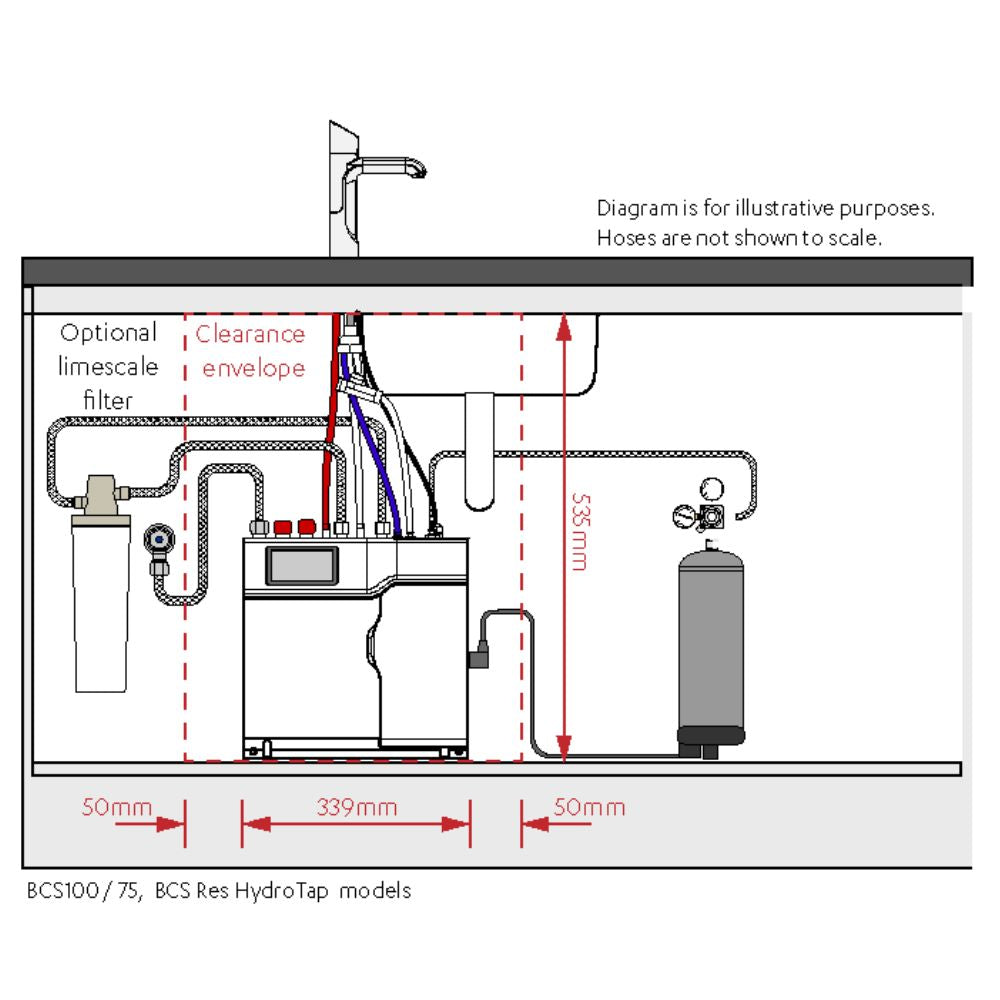 Diagram is for illustrative purposes.
Hoses are not shown to scale.

Optional limescale filter

Clearance envelope

535mm

50mm

339mm

50mm

BCS100 / 75, BCS Res HydroTap models