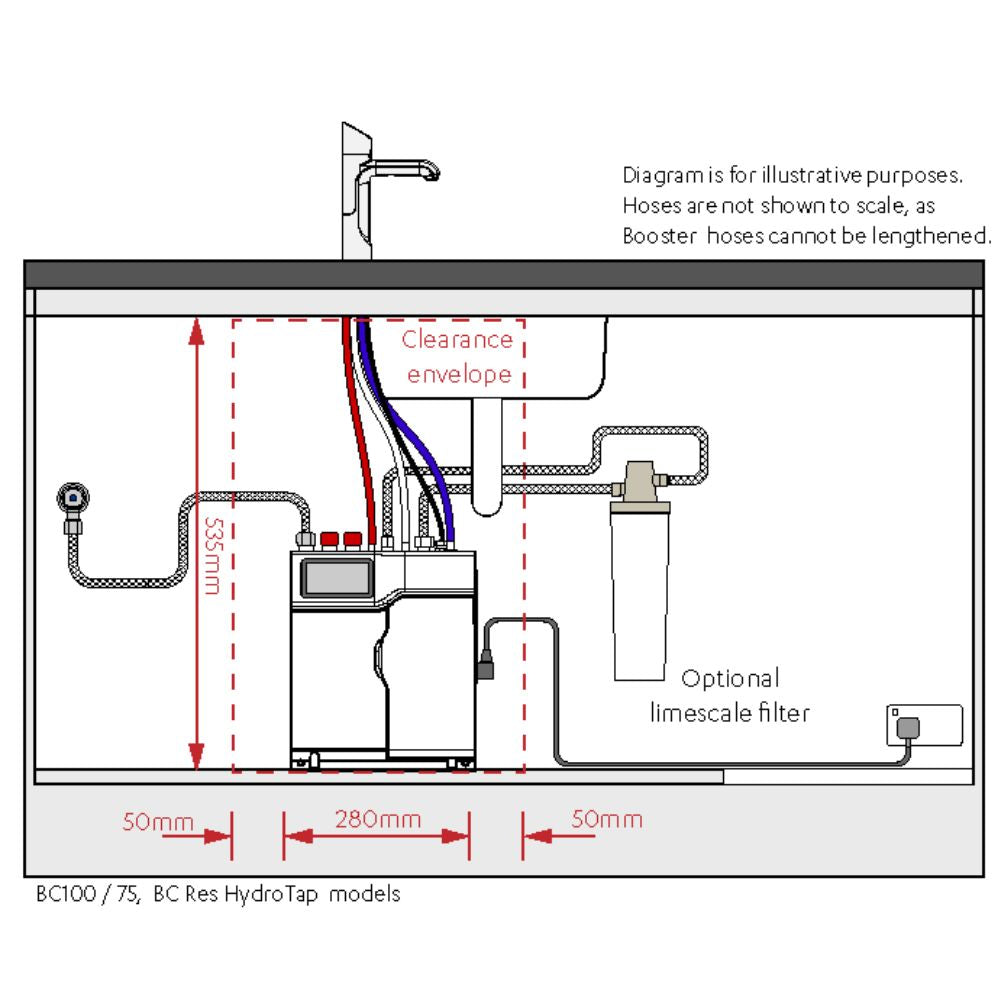 Diagram is for illustrative purposes. Hoses are not shown to scale, as Booster hoses cannot be lengthened.

Clearance envelope

535mm

Optional limescale filter

50mm

280mm

50mm

BC100 / 75, BC Res HydroTap models