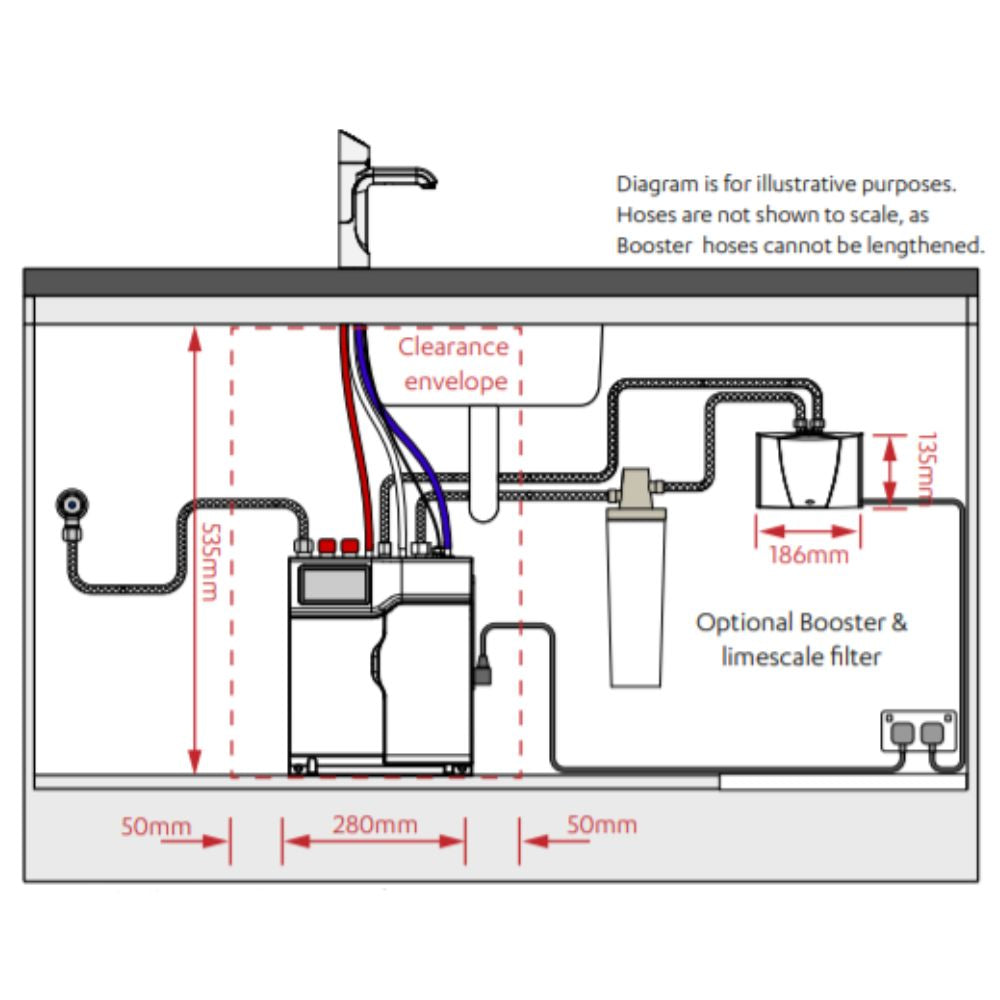 Diagram is for illustrative purposes. Hoses are not shown to scale, as Booster hoses cannot be lengthened.

Clearance envelope

535mm

135mm

186mm

Optional Booster & limescale filter

50mm

280mm

50mm