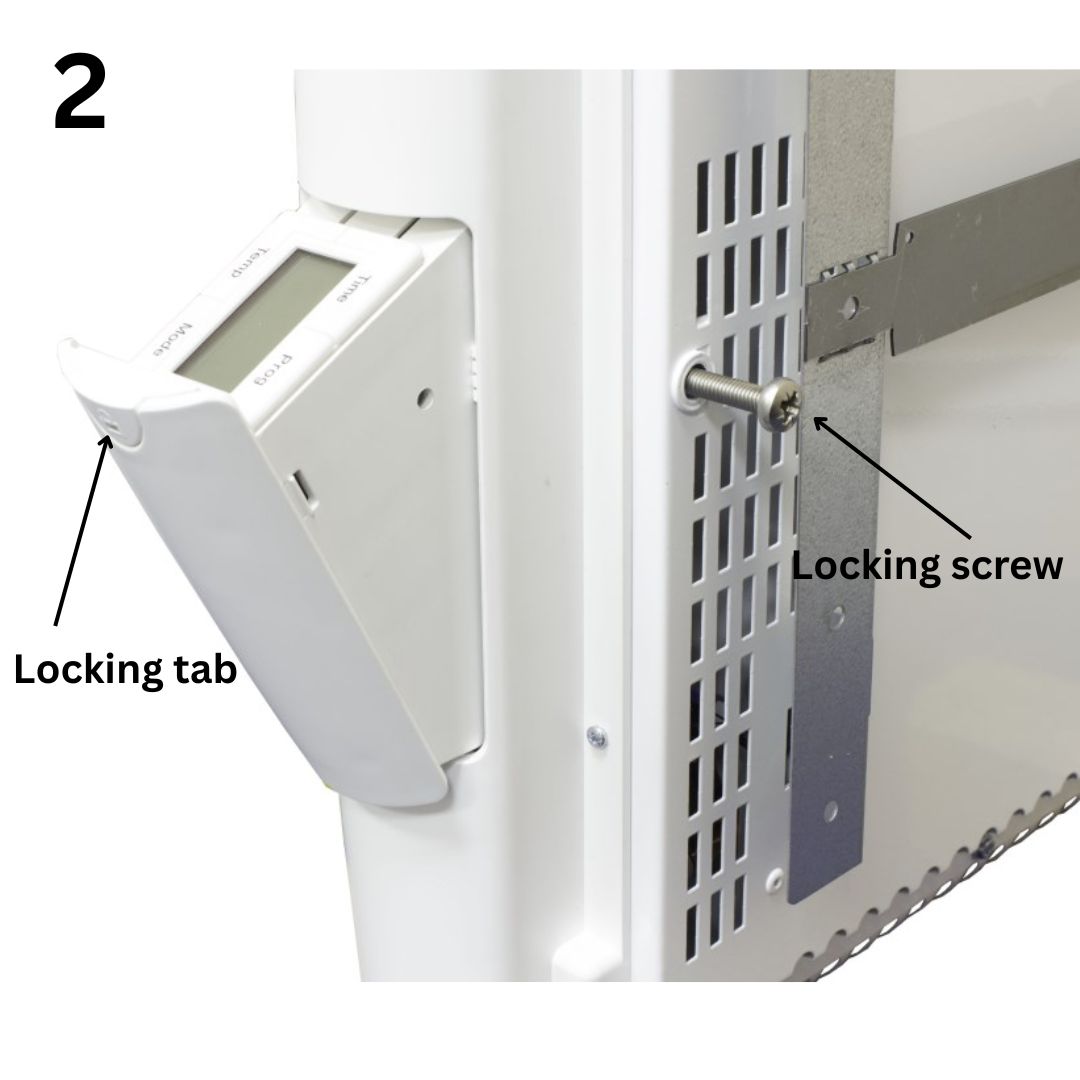 2

Temp
Time
Mode
Prog

Locking screw

Locking tab