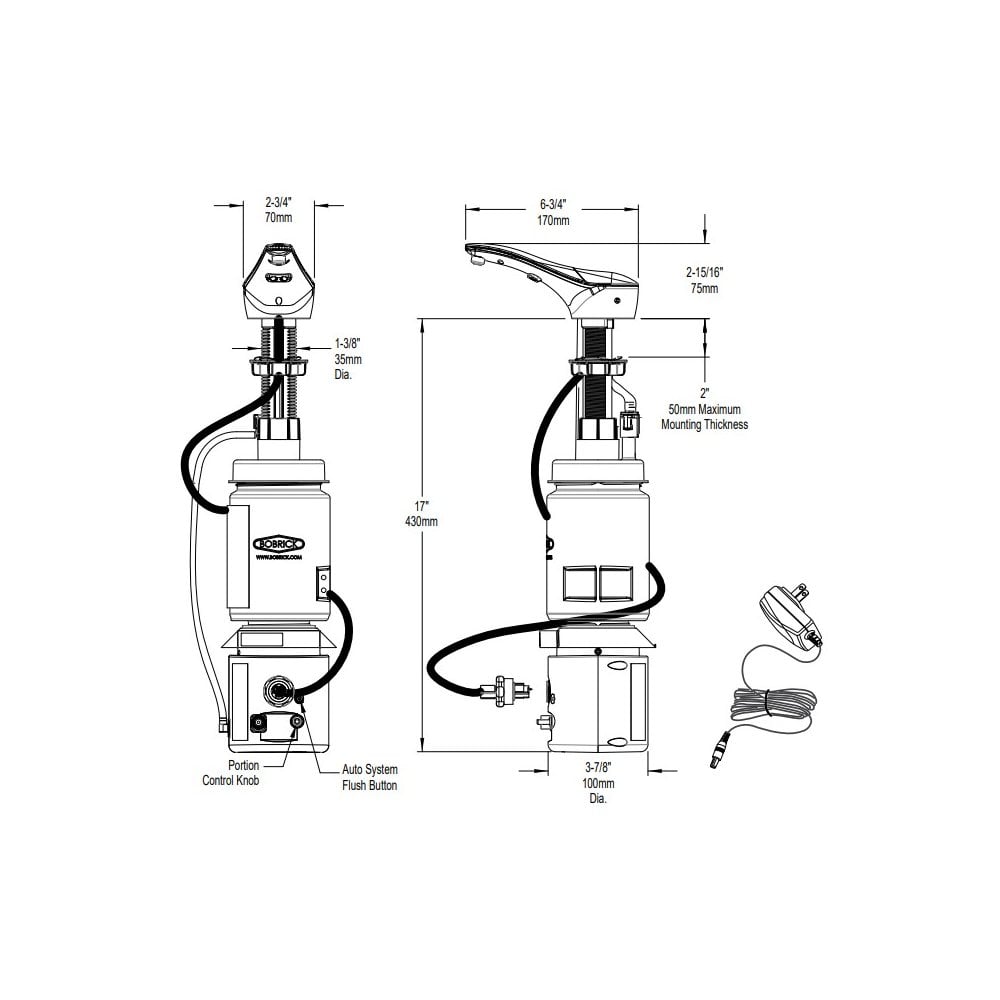 2-3/4"
70mm

1-3/8"
35mm
Dia.

BOBRICK
WWW.BOBRICK.COM

Portion
Control Knob

Auto System
Flush Button

6-3/4"
170mm

2-15/16"
75mm

2"
50mm Maximum
Mounting Thickness

17"
430mm

3-7/8"
100mm
Dia.